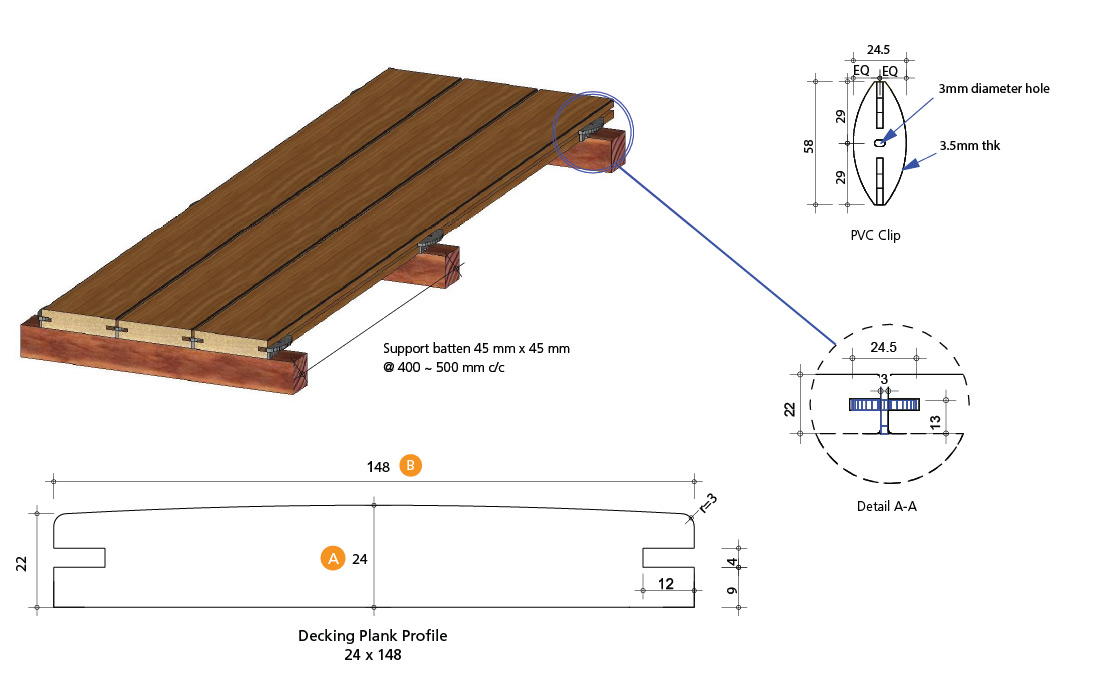 24.5
EQ EQ
3mm diameter hole
58
29
29
3.5mm thk
PVC Clip

Support batten 45 mm x 45 mm
@ 400 ~ 500 mm c/c

24.5
3
22
13
Detail A-A

148 B
r=3
22
A 24
4
12
9
Decking Plank Profile
24 x 148